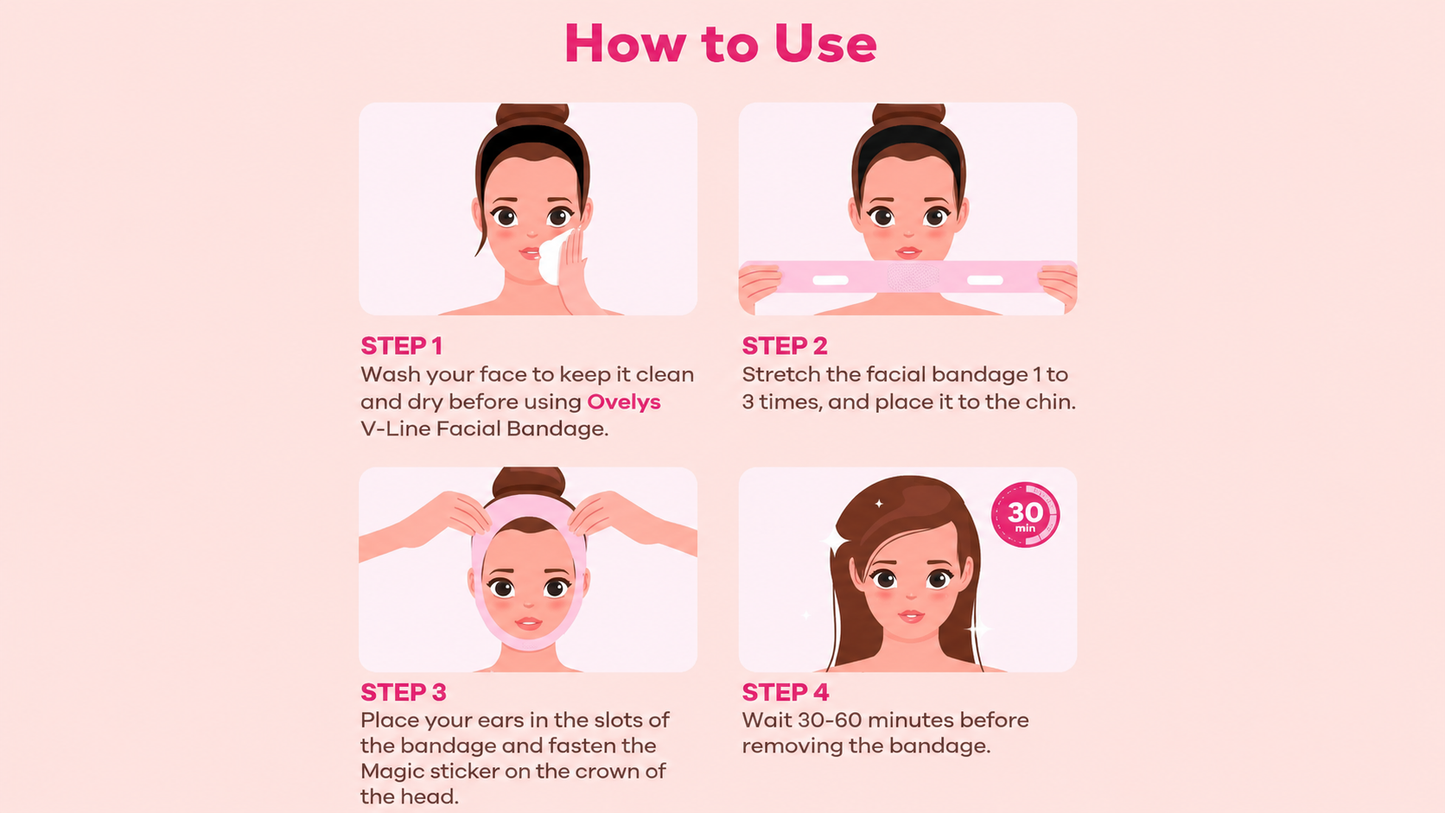 How to Use

STEP 1
Wash your face to keep it clean and dry before using Ovelys V-Line Facial Bandage.

STEP 2
Stretch the facial bandage 1 to 3 times, and place it to the chin.

STEP 3
Place your ears in the slots of the bandage and fasten the Magic sticker on the crown of the head.

30 min

STEP 4
Wait 30-60 minutes before removing the bandage.